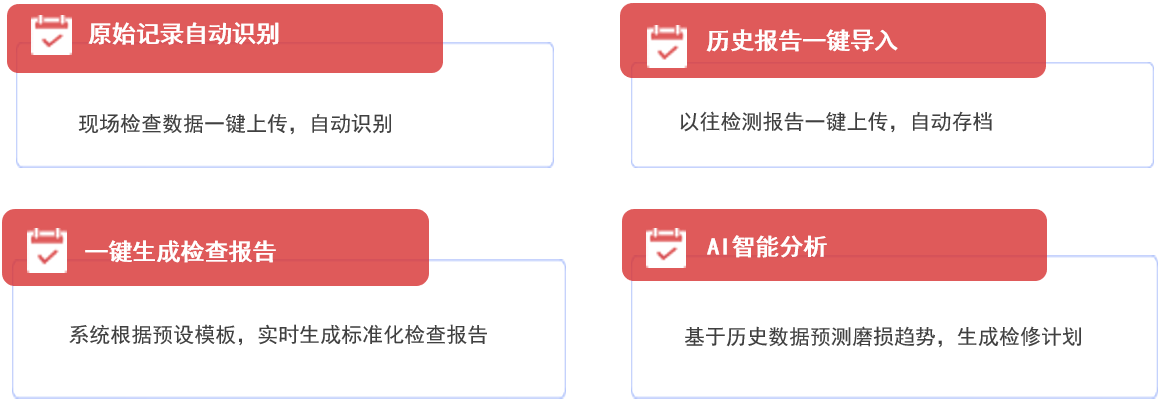 原始记录自动识别

现场检查数据一键上传，自动识别

历史报告一键导入

以往检测报告一键上传，自动存档

一键生成检查报告

系统根据预设模板，实时生成标准化检查报告

AI智能分析

基于历史数据预测磨损趋势，生成检修计划